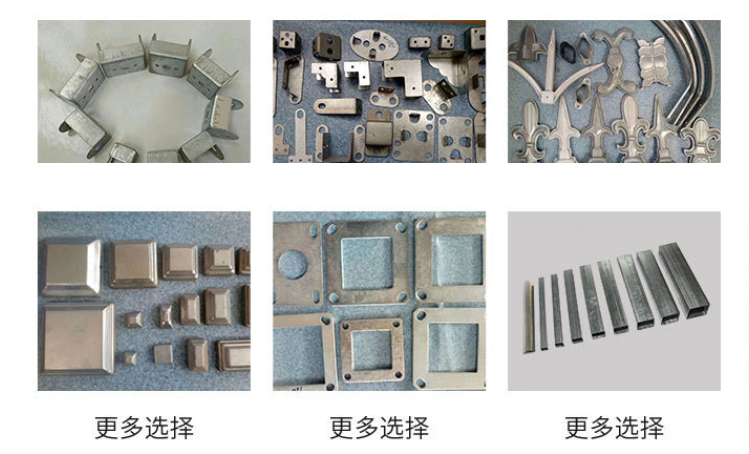 更多选择

更多选择

更多选择